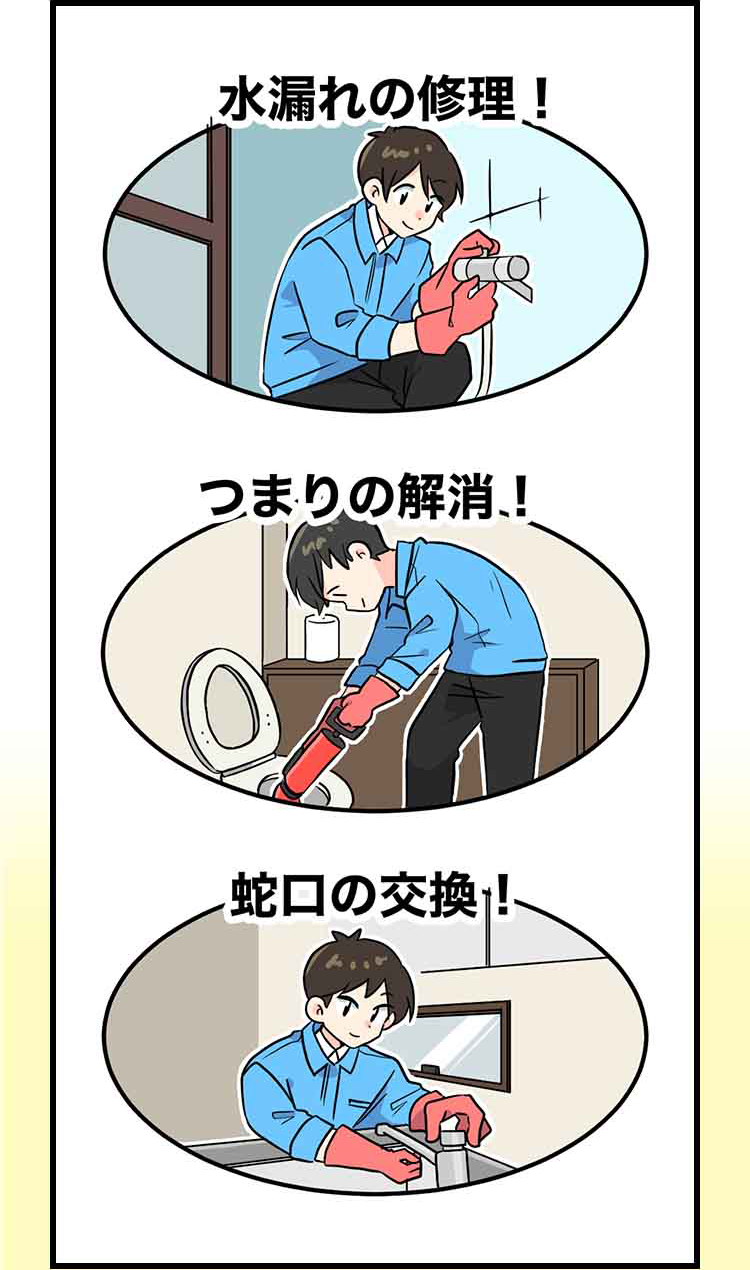 水漏れの修理！

つまりの解消！

蛇口の交換！